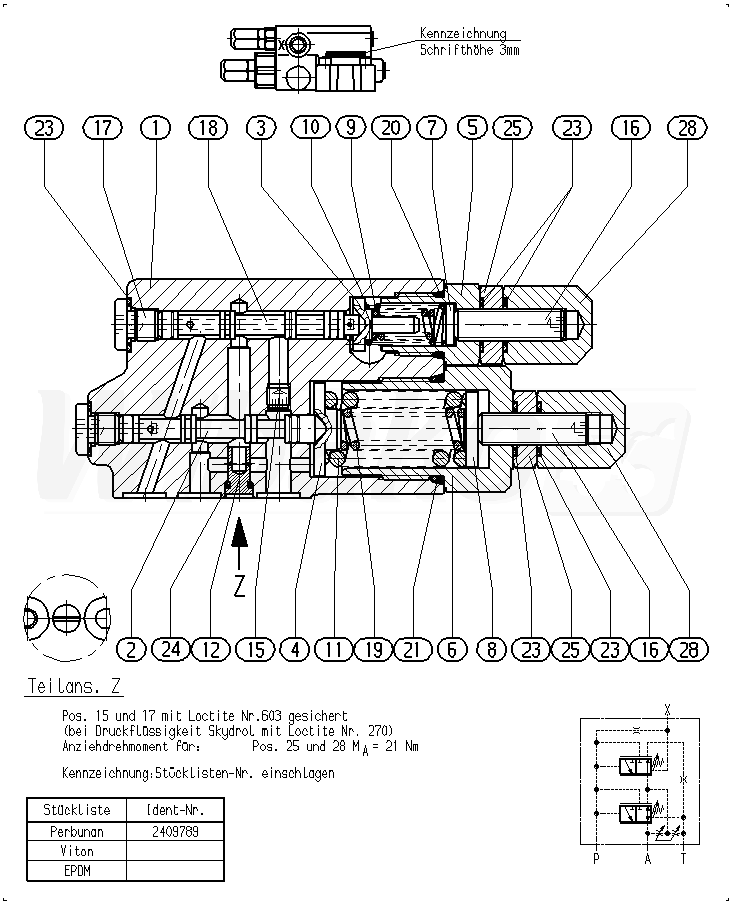 Kennzeichnung
Schrifthöhe 3mm

23 17 1 18 3 10 9 20 7 5 25 23 16 28

Z

2 24 12 15 4 11 19 21 6 8 23 25 23 16 28

Teilans. Z

Pos. 15 und 17 mit Loctite Nr.603 gesichert
(bei Druckflüssigkeit Skydrol mit Loctite Nr. 270)
Anziehdrehmoment für: Pos. 25 und 28 $M_A$ = 21 Nm

Kennzeichnung:Stücklisten-Nr. einschlagen

| Stückliste | Ident-Nr. |
|---|---|
| Perbunan | 2409789 |
| Viton | |
| EPDM | |

X
P A T