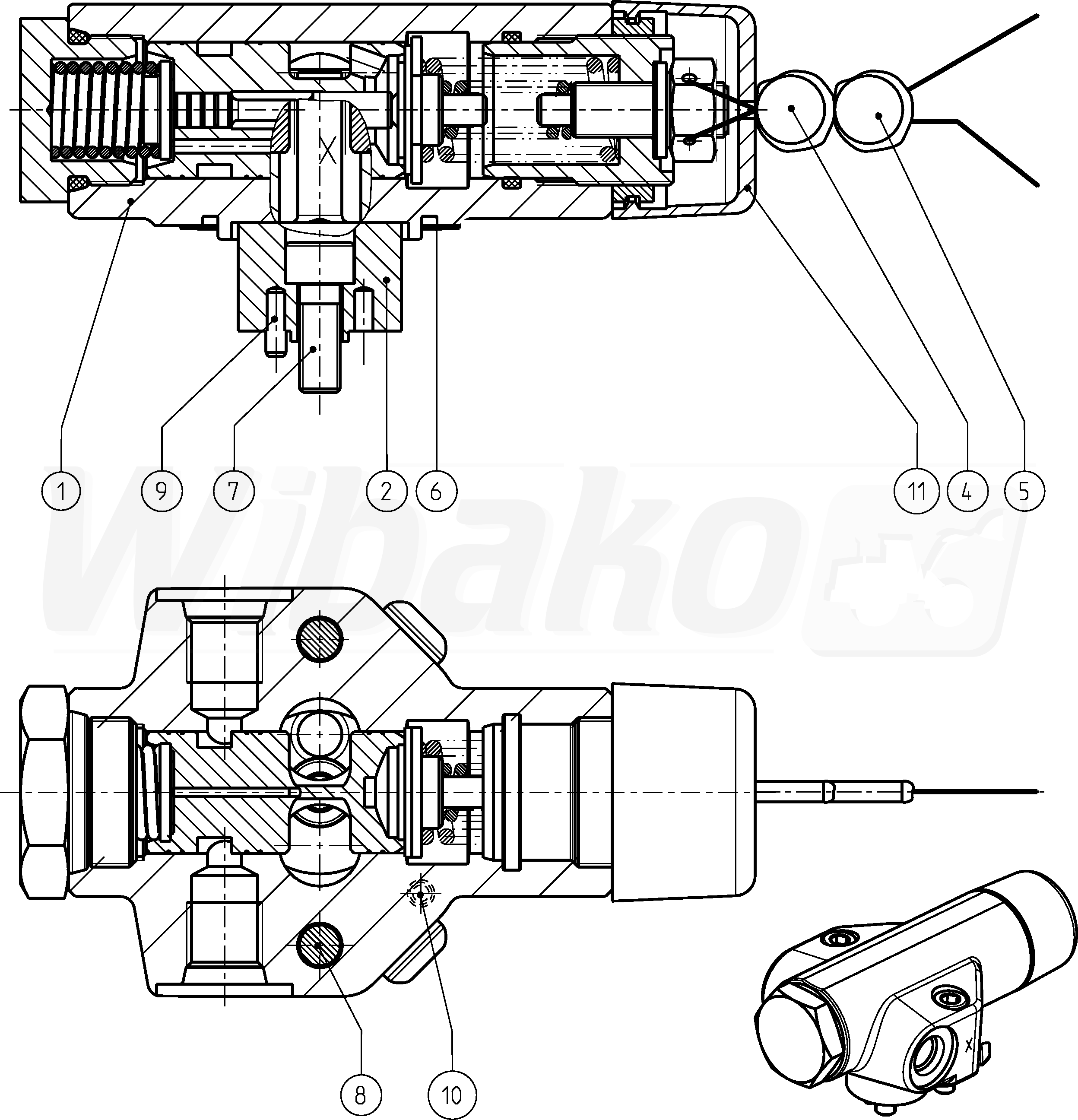 X

1
9
7
2
6
11
4
5

Wibako

8
10

X