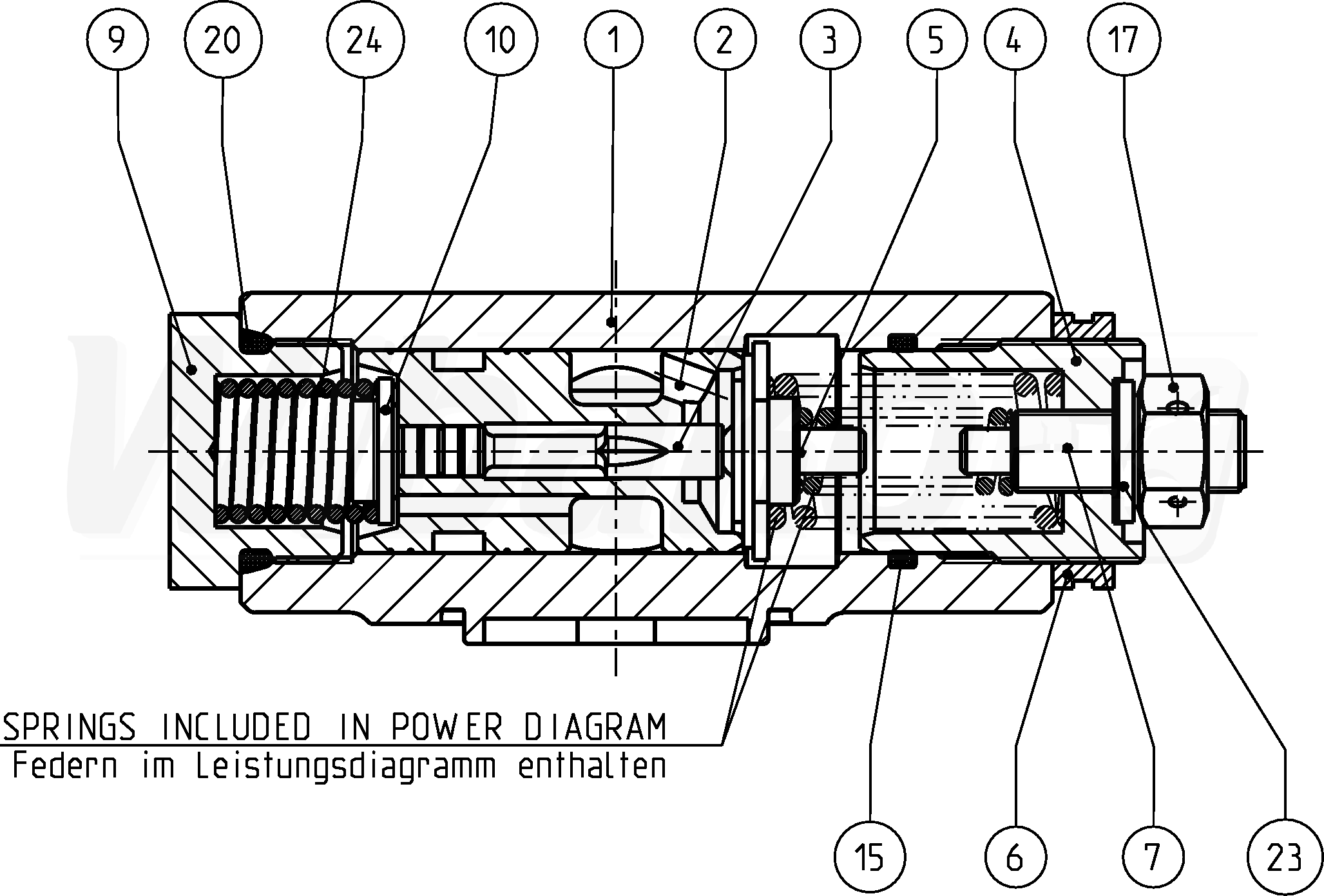 9 20 24 10 1 2 3 5 4 17

SPRINGS INCLUDED IN POWER DIAGRAM
Federn im Leistungsdiagramm enthalten

15 6 7 23