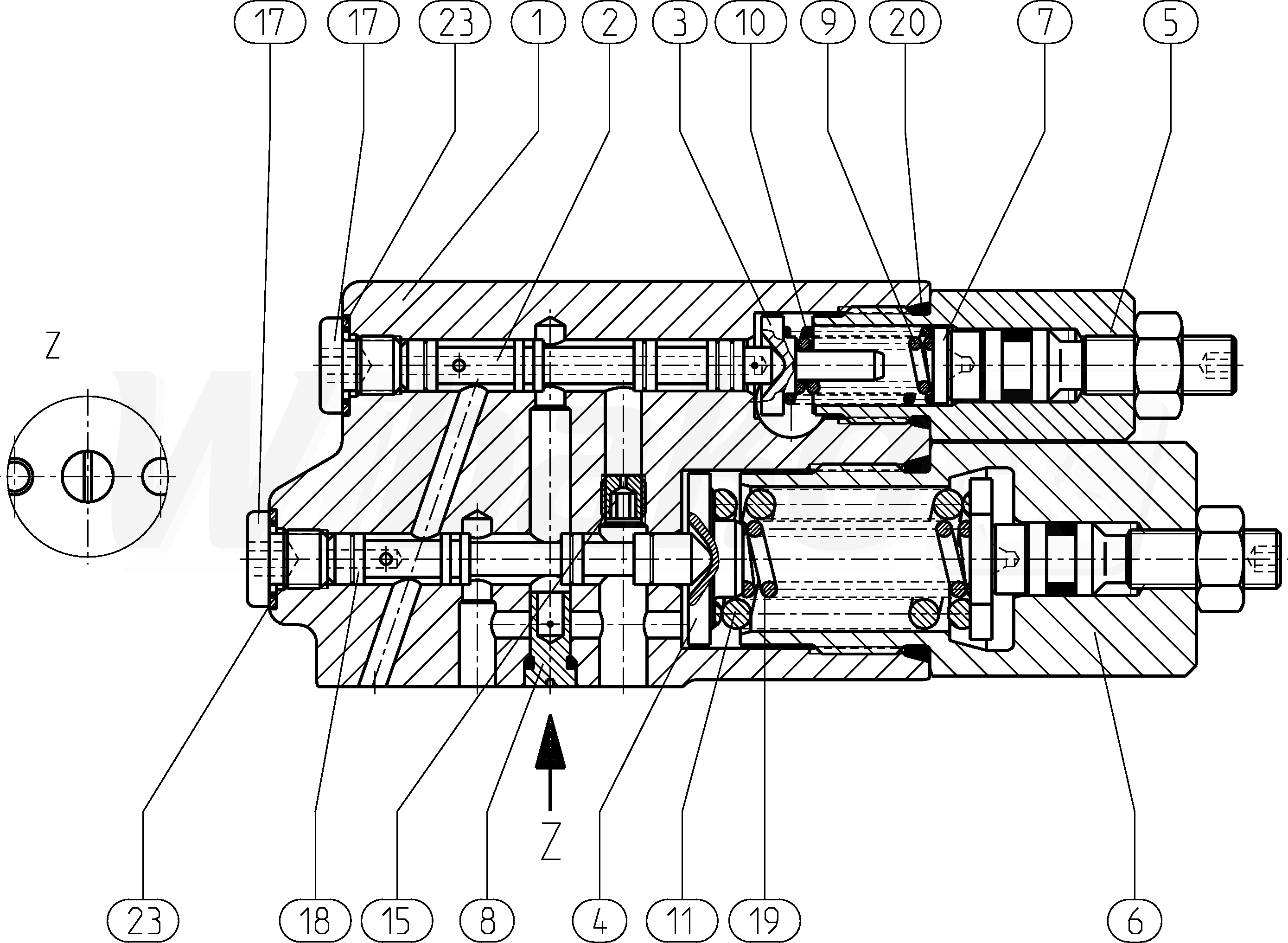 17 17 23 1 2 3 10 9 20 7 5

Z

Z

23 18 15 8 4 11 19 6