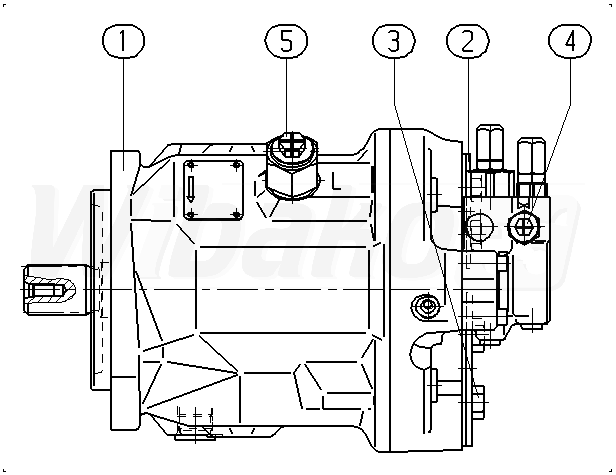 1
5
3
2
4
L
Wibako