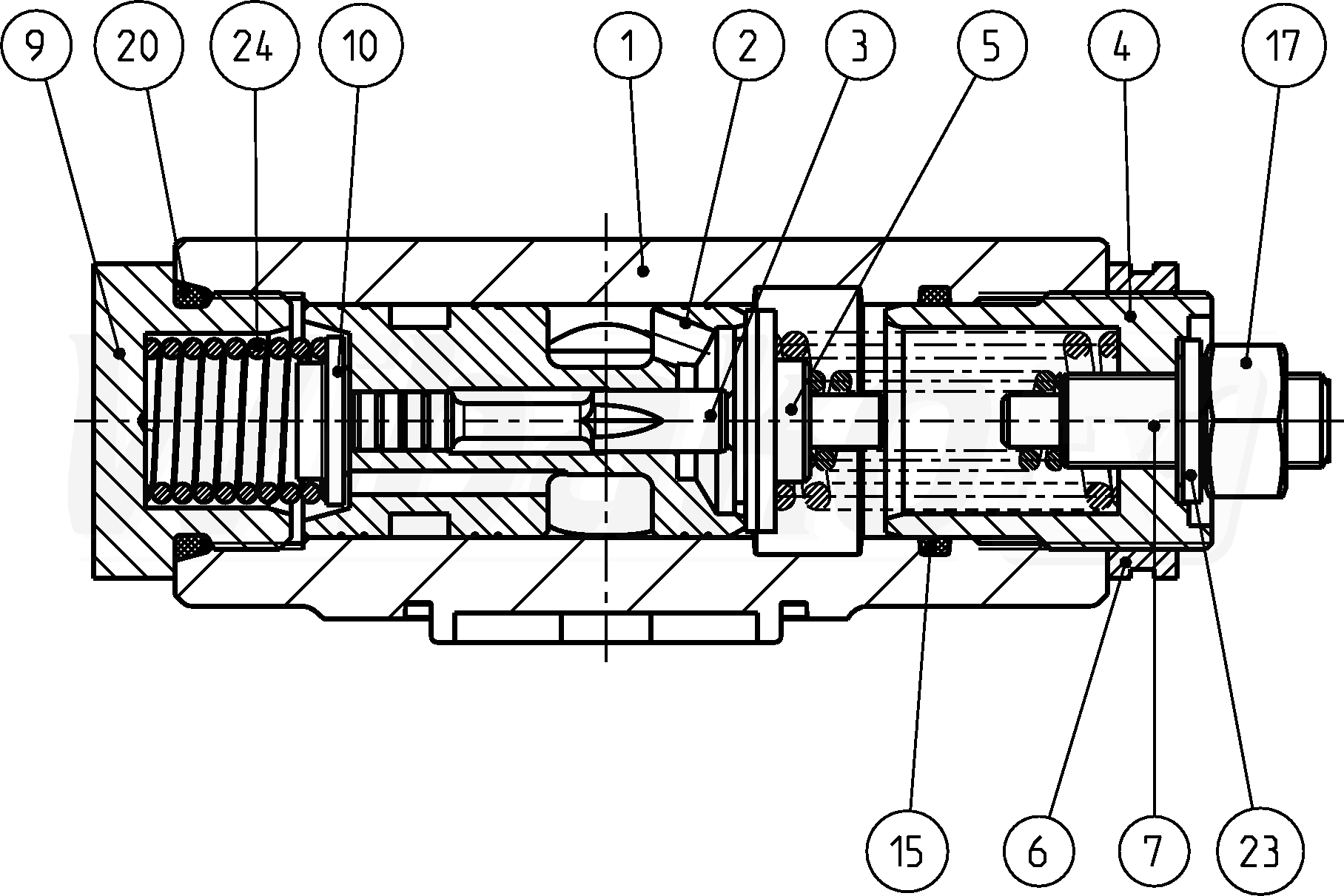 9
20
24
10
1
2
3
5
4
17
15
6
7
23