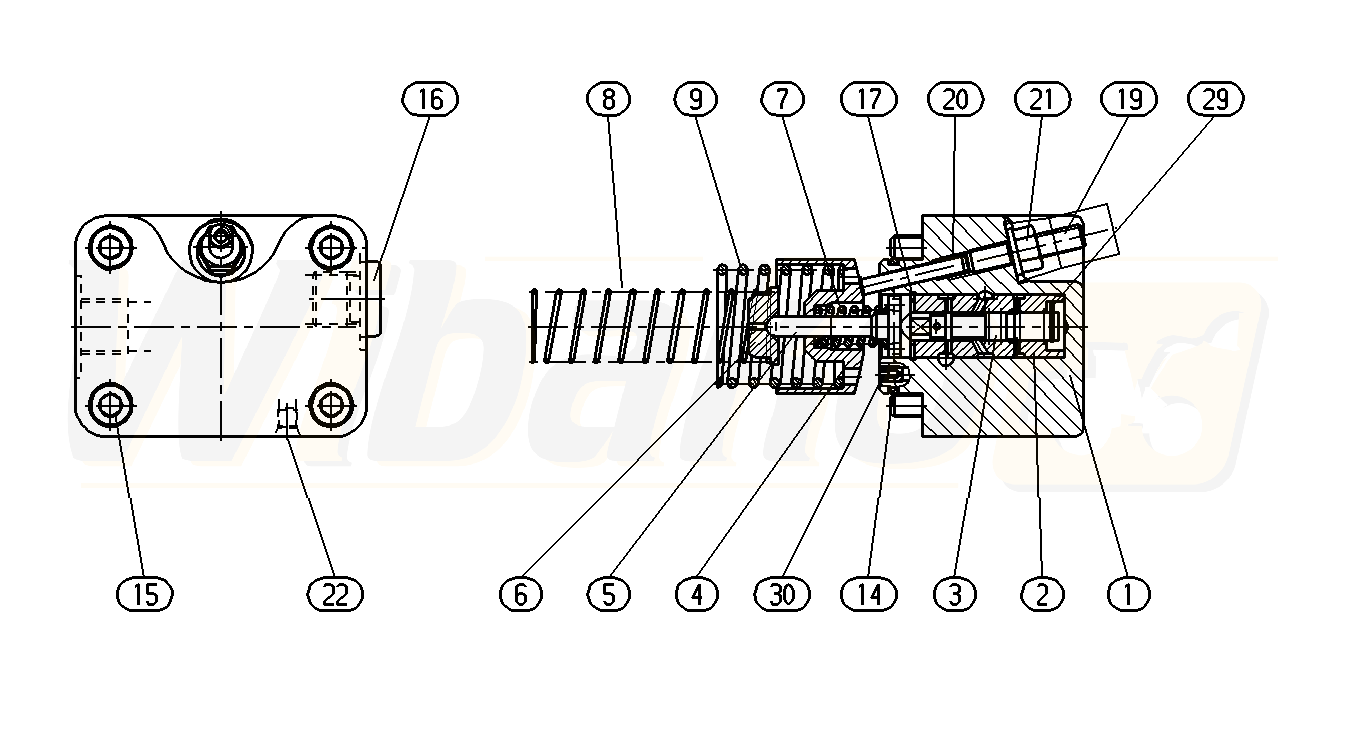 16
8
9
7
17
20
21
19
29
15
22
6
5
4
30
14
3
2
1