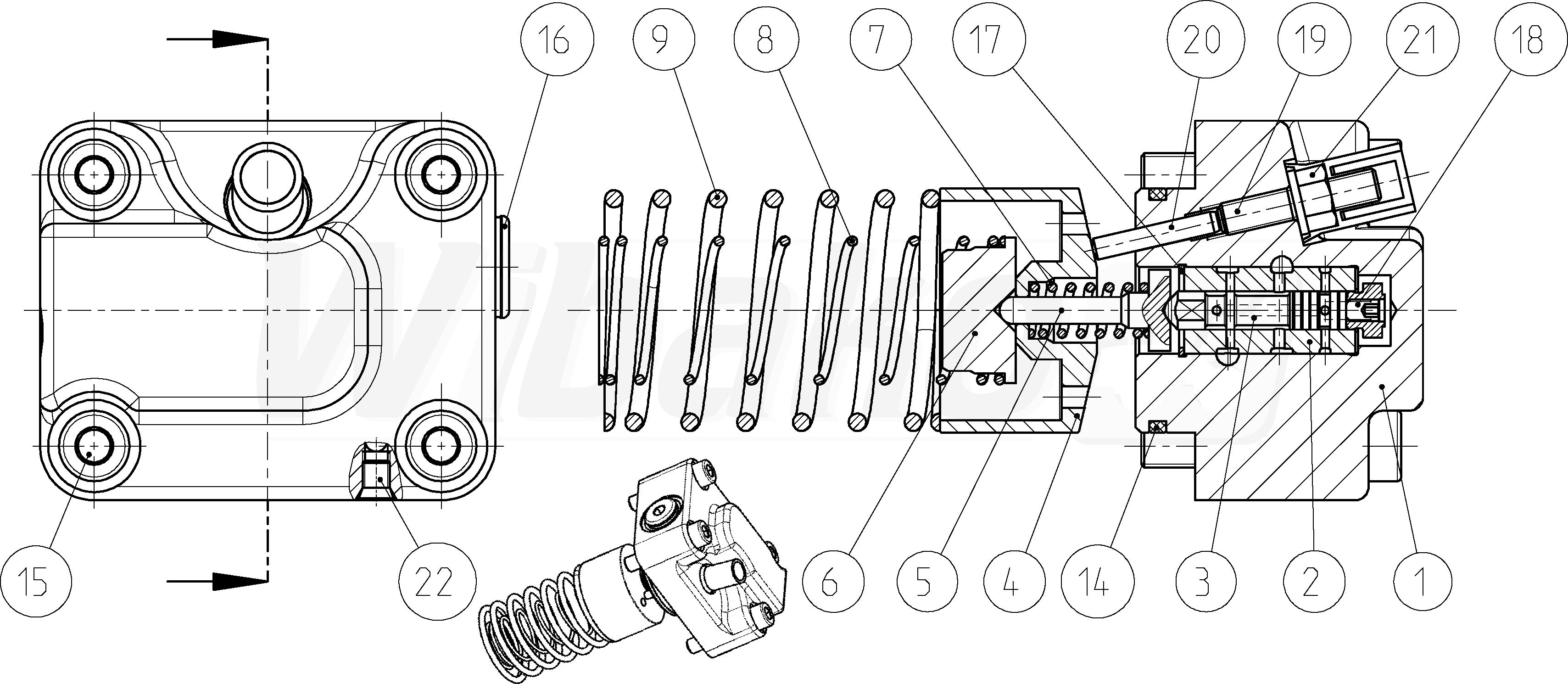 16 9 8 7 17 20 19 21 18

15 22 6 5 4 14 3 2 1