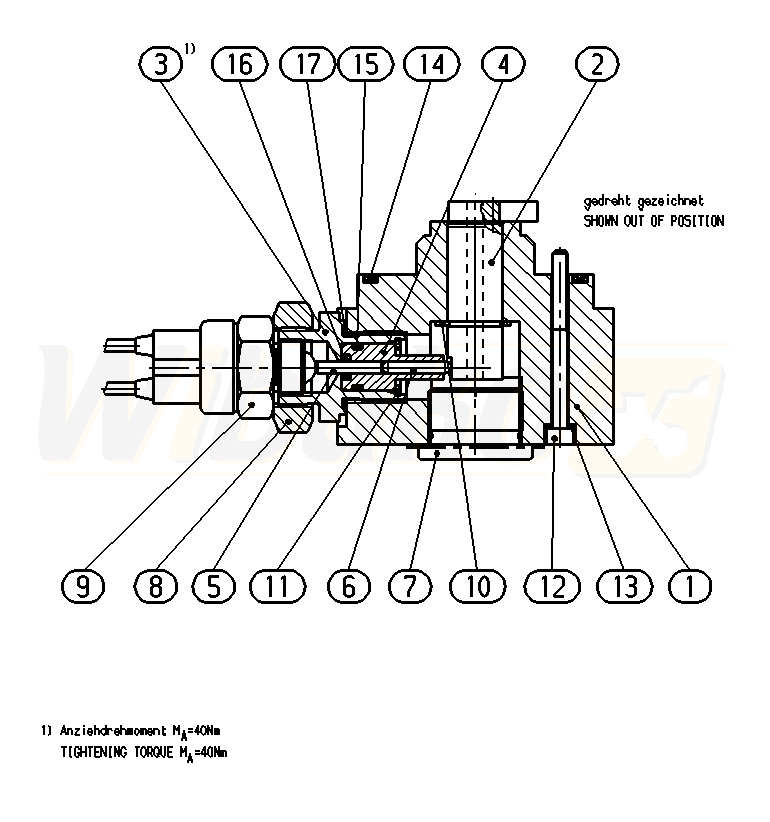 3 1) 16 17 15 14 4 2

gedreht gezeichnet
SHOWN OUT OF POSITION

9 8 5 11 6 7 10 12 13 1

1) Anziehdrehmoment $M_A$=40Nm
TIGHTENING TORQUE $M_A$=40Nm